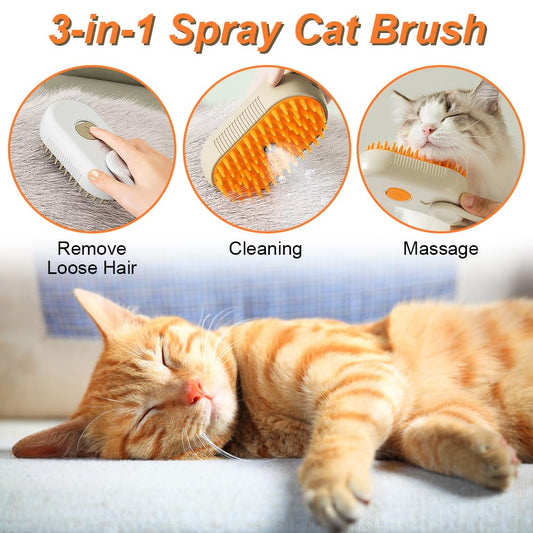 3-in-1 Spray Cat Brush

Remove Loose Hair

Cleaning

Massage