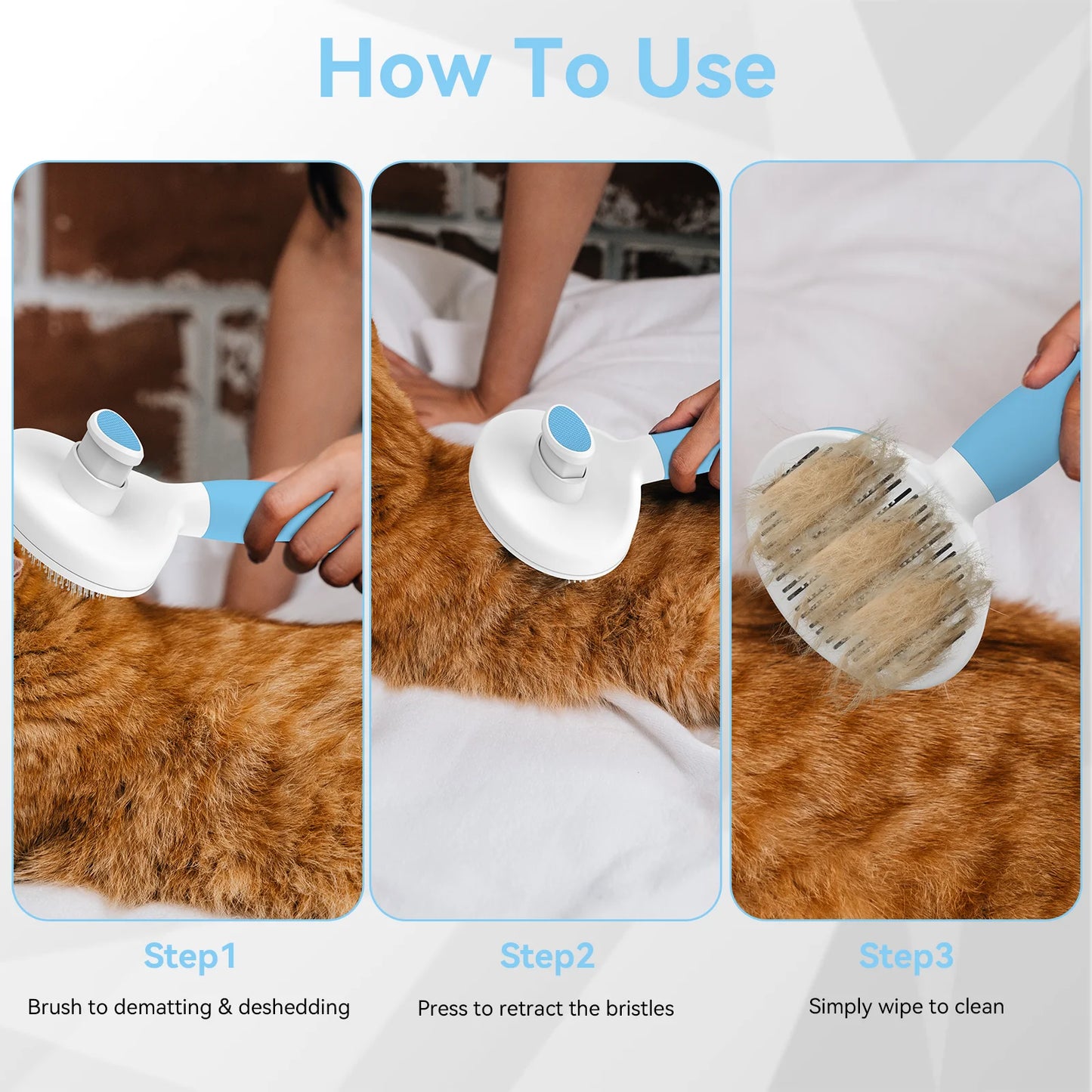 How To Use

Step1
Brush to dematting & deshedding

Step2
Press to retract the bristles

Step3
Simply wipe to clean