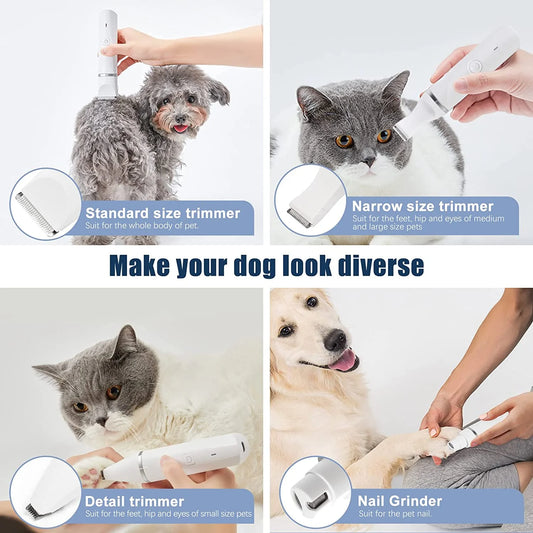 Standard size trimmer
Suit for the whole body of pet.

Narrow size trimmer
Suit for the feet, hip and eyes of medium and large size pets

Make your dog look diverse

Detail trimmer
Suit for the feet, hip and eyes of small size pets

Nail Grinder
Suit for the pet nail.